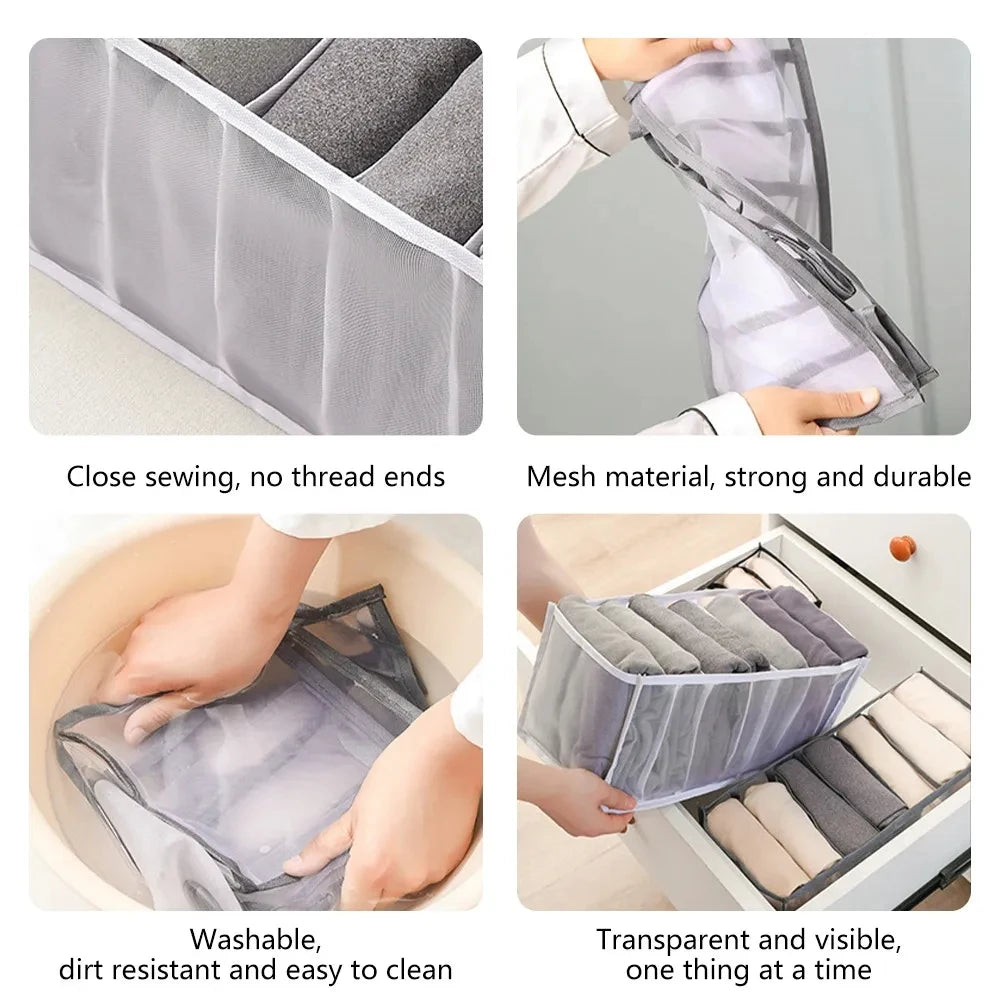 Close sewing, no thread ends

Mesh material, strong and durable

Washable,
dirt resistant and easy to clean

Transparent and visible,
one thing at a time