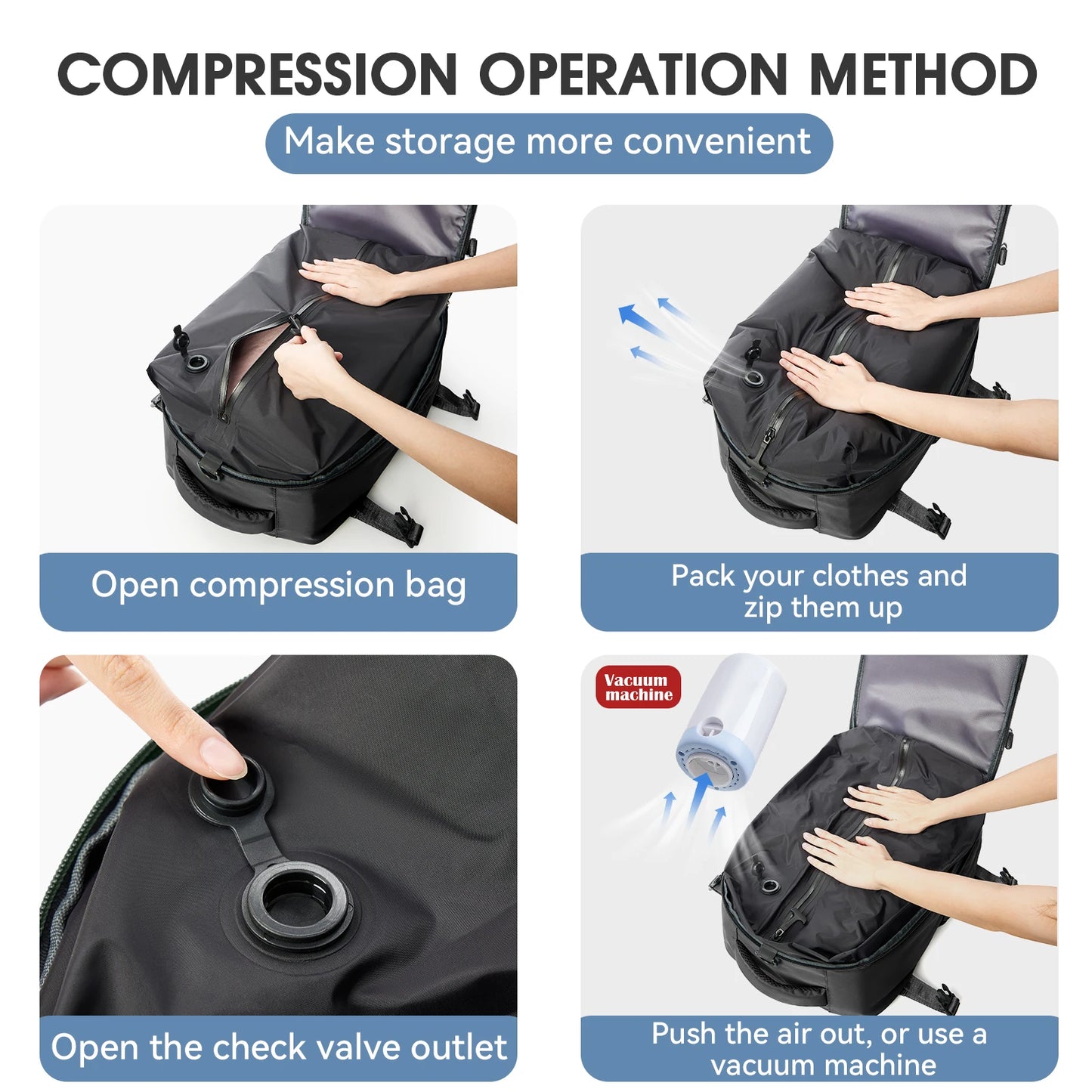 COMPRESSION OPERATION METHOD

Make storage more convenient

Open compression bag

Pack your clothes and zip them up

Open the check valve outlet

Vacuum machine

Push the air out, or use a vacuum machine